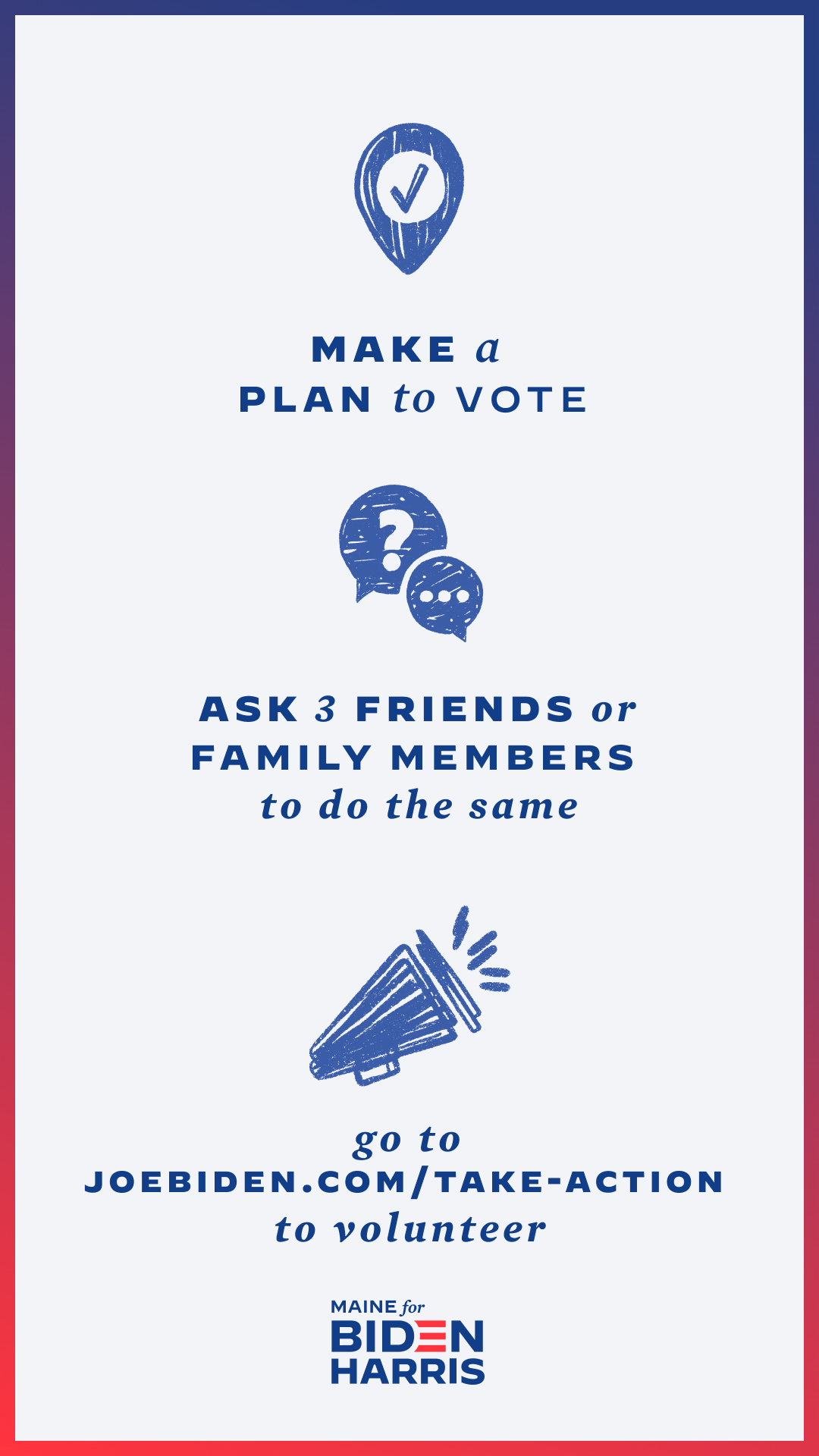 MAKE a
PLAN to VOTE

ASK 3 FRIENDS or
FAMILY MEMBERS
to do the same

go to
JOEBIDEN.COM/TAKE-ACTION
to volunteer

MAINE for
BIDEN
HARRIS